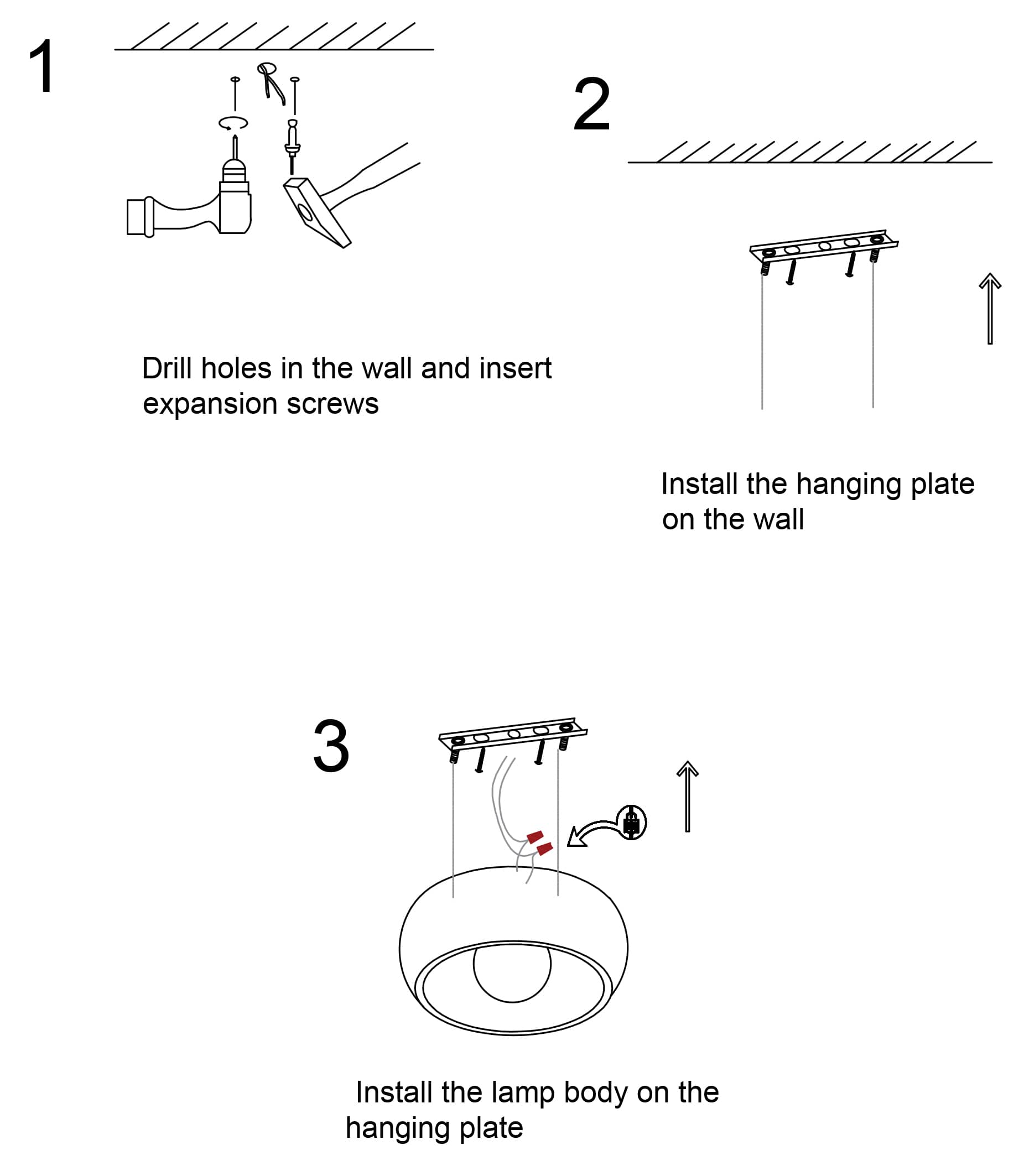 1

Drill holes in the wall and insert expansion screws

2

Install the hanging plate on the wall

3

Install the lamp body on the hanging plate