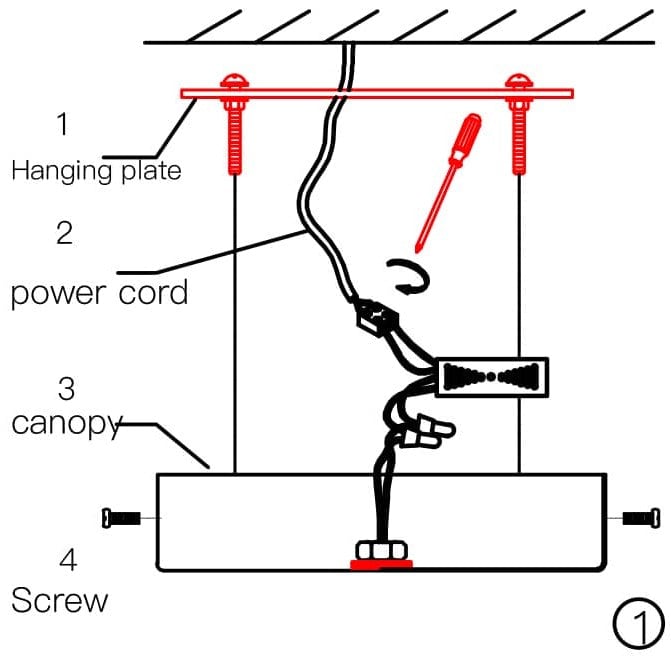 1
Hanging plate

2
power cord

3
canopy

4
Screw

①