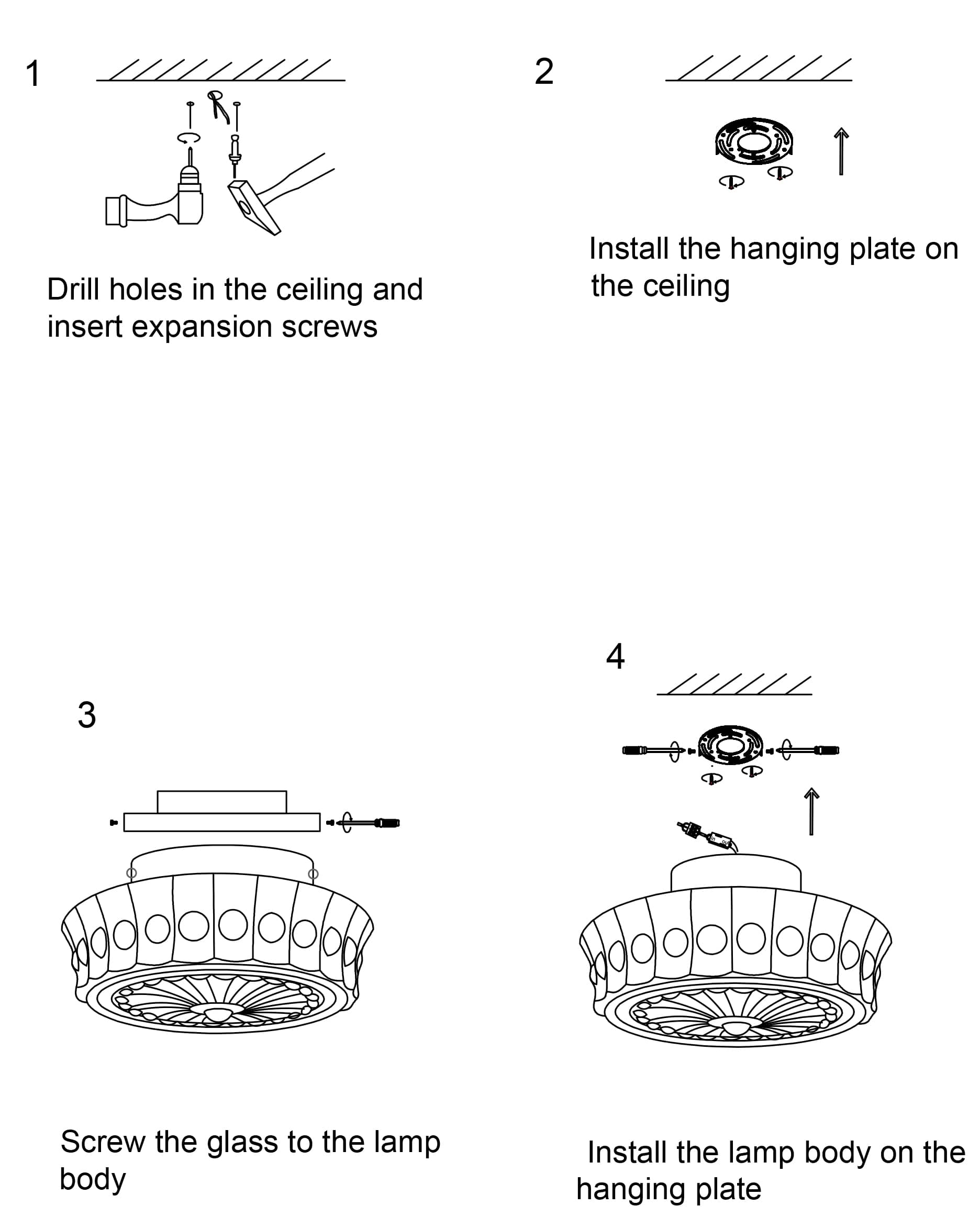 1

Drill holes in the ceiling and insert expansion screws

2

Install the hanging plate on the ceiling

3

Screw the glass to the lamp body

4

Install the lamp body on the hanging plate