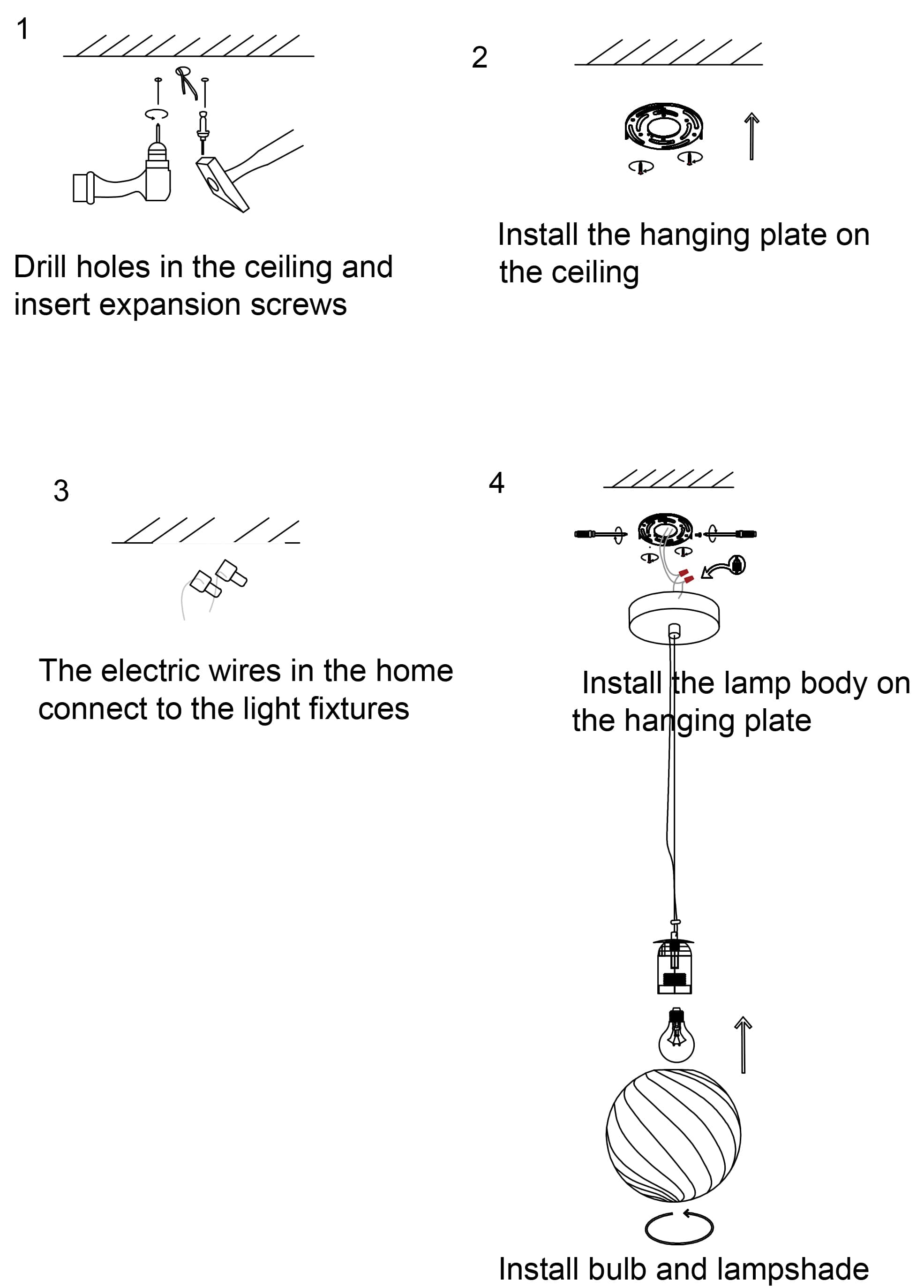 1

Drill holes in the ceiling and insert expansion screws

2

Install the hanging plate on the ceiling

3

The electric wires in the home connect to the light fixtures

4

Install the lamp body on the hanging plate

Install bulb and lampshade