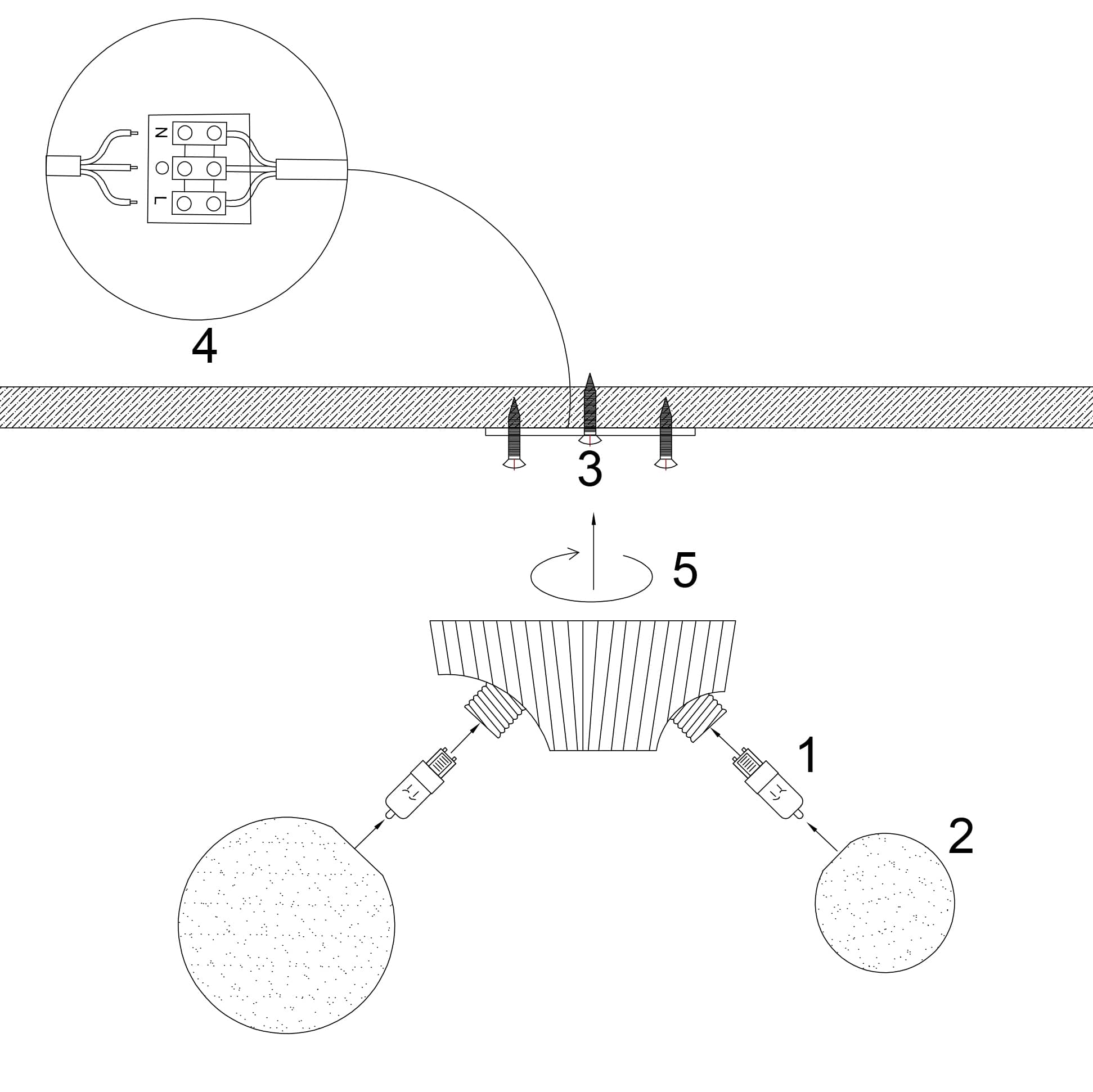 N
L
4
3
5
1
2