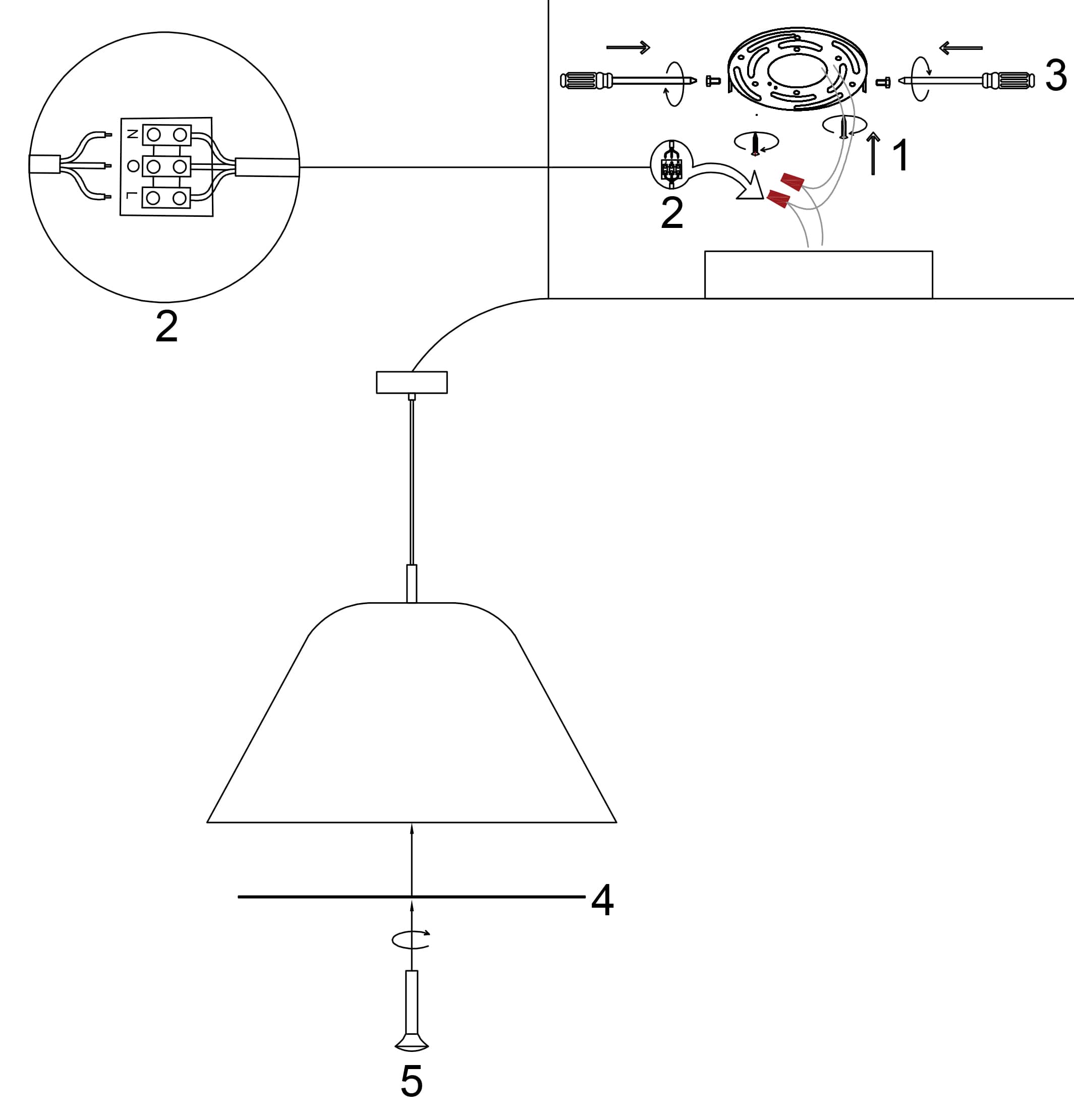 N
L
2
3
1
2
4
5