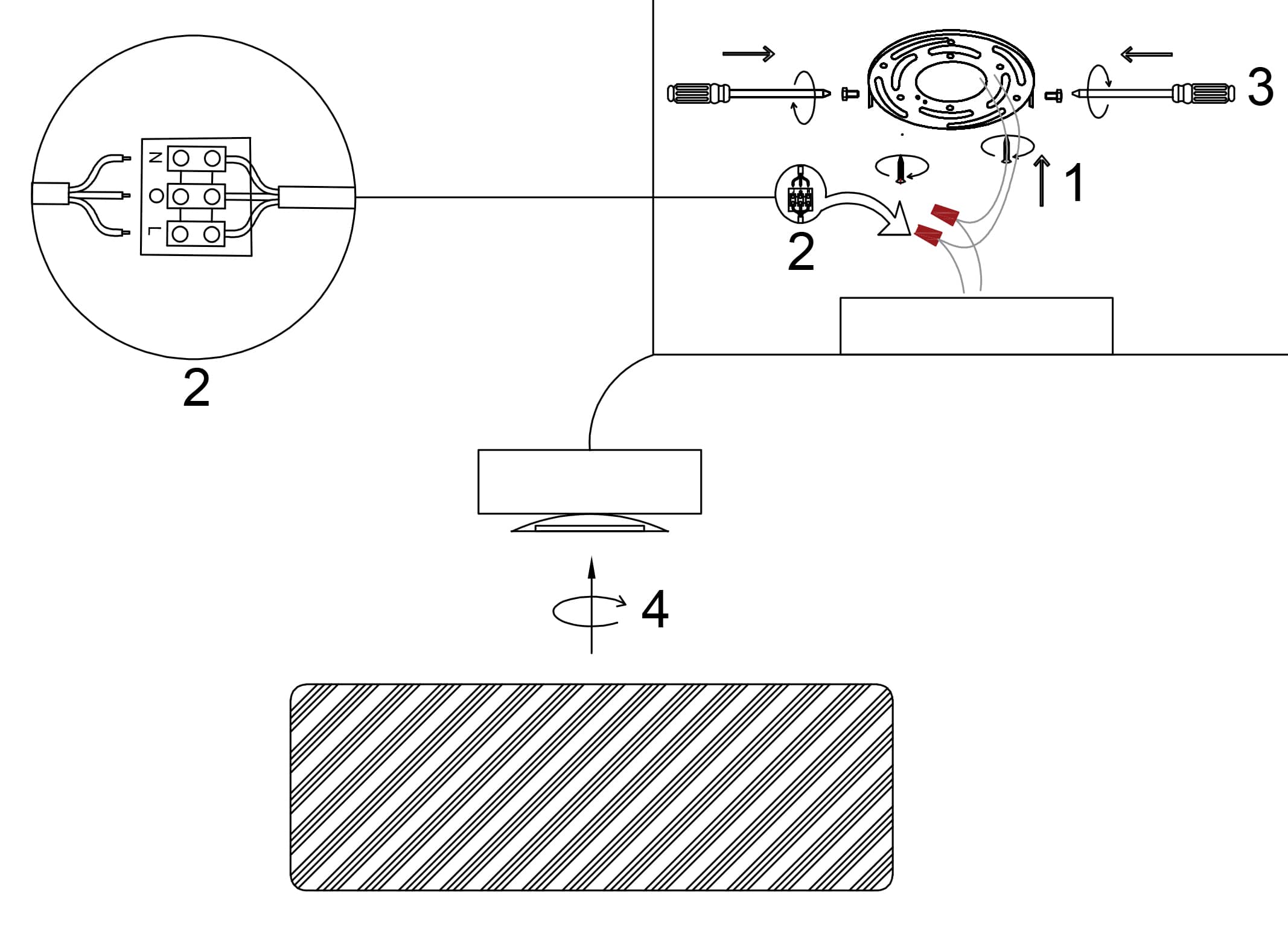 N
O
L
2
3
1
2
4