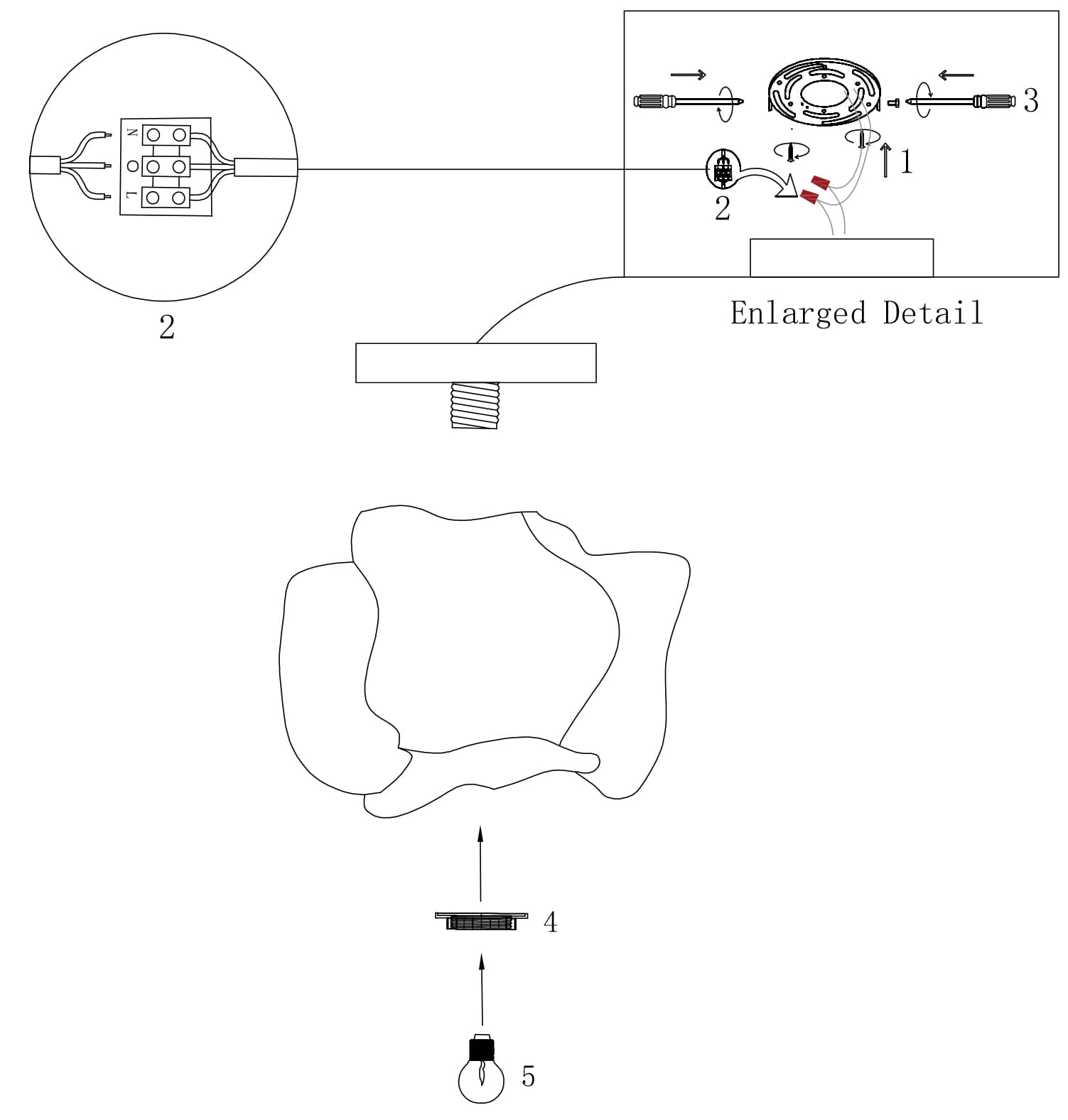 N
O
L

2

3

1

2

Enlarged Detail

4

5