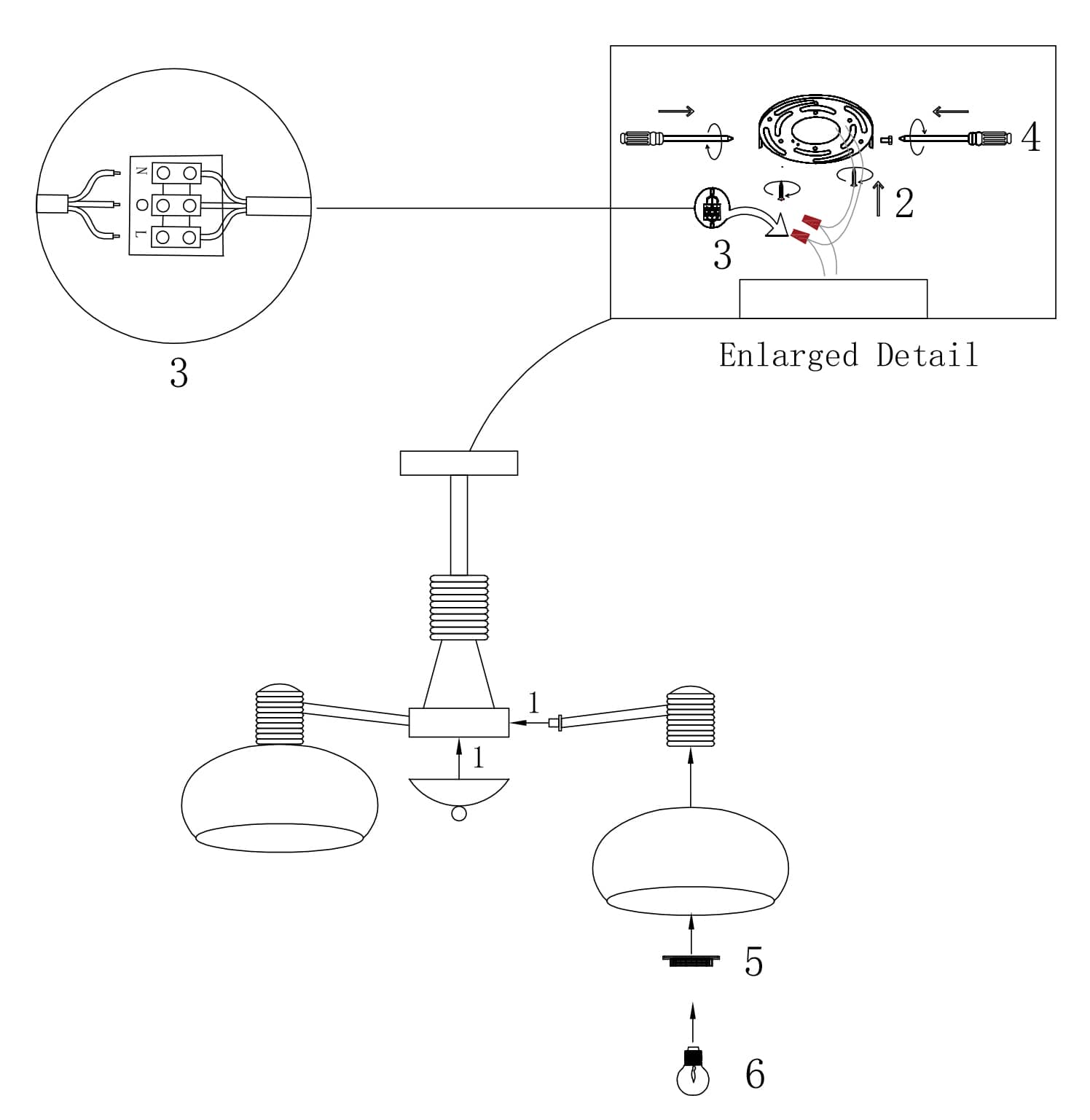 N
O
L

3

4

2

3

Enlarged Detail

1

1

5

6