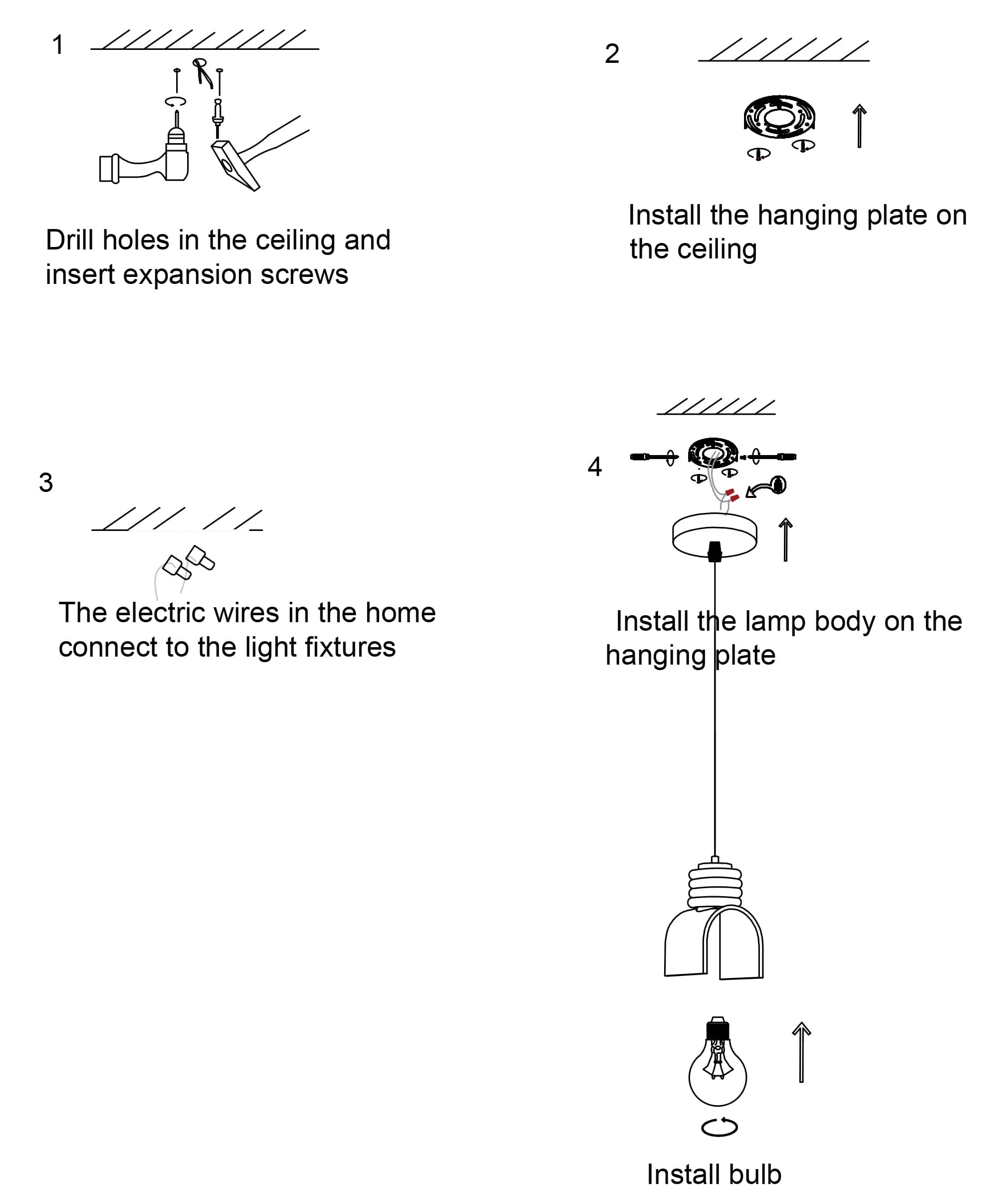 1

Drill holes in the ceiling and insert expansion screws

2

Install the hanging plate on the ceiling

3

The electric wires in the home connect to the light fixtures

4

Install the lamp body on the hanging plate

Install bulb