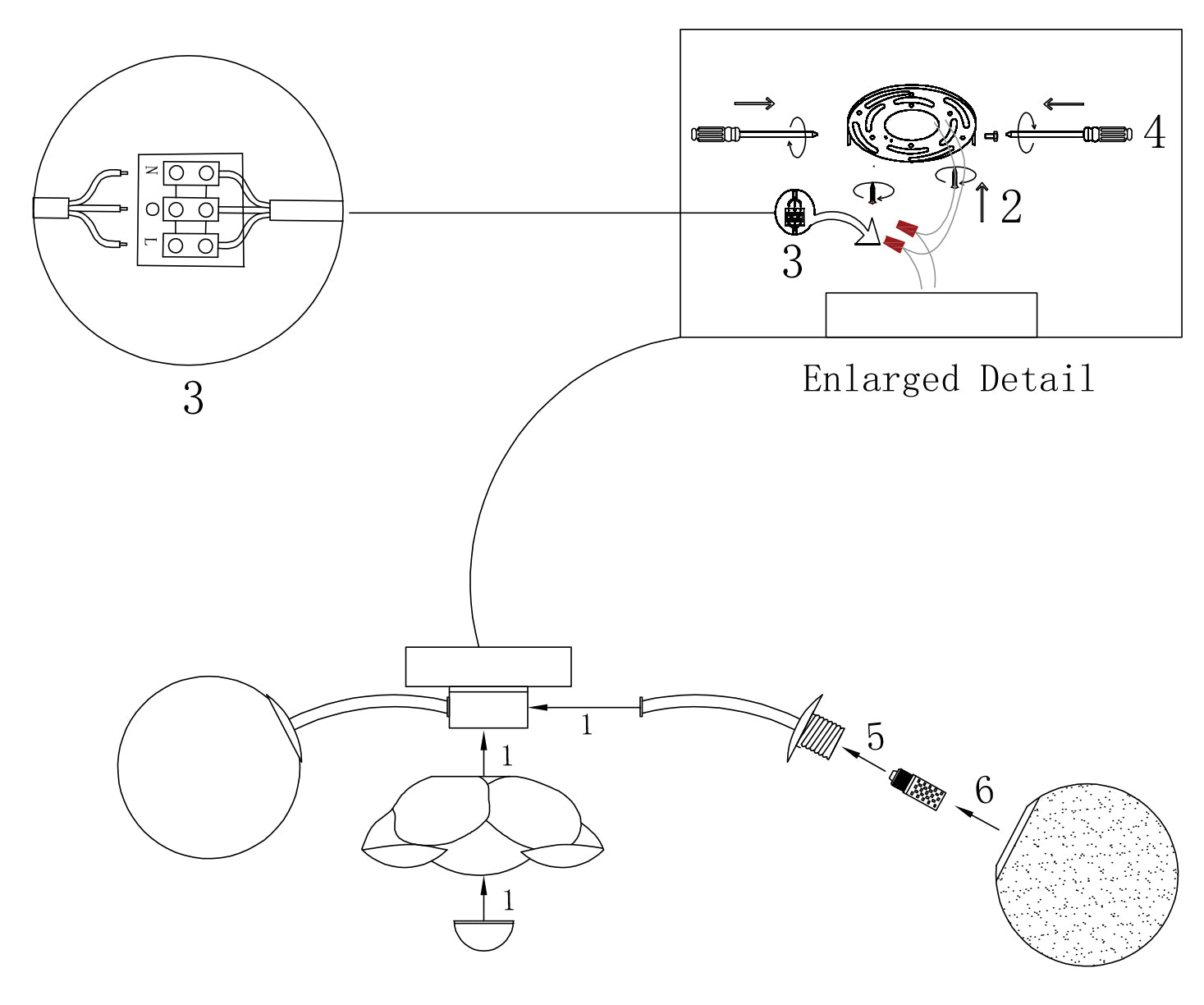 N
O
L

3

4

2

3

Enlarged Detail

1

1

5

6

1